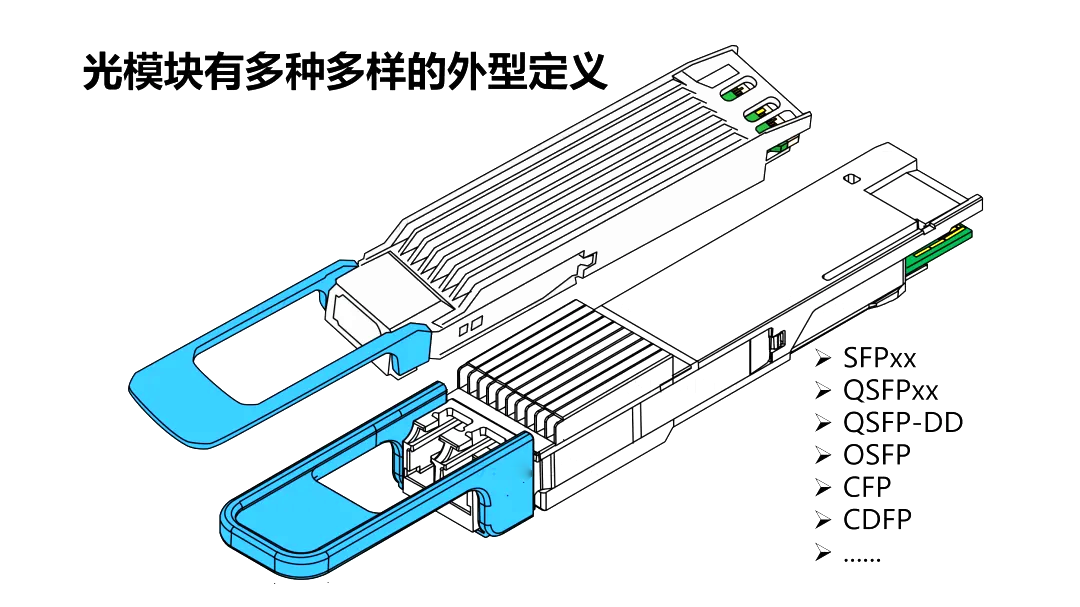 光模块有多种多样的外型定义

➢ SFPxx
➢ QSFPxx
➢ QSFP-DD
➢ OSFP
➢ CFP
➢ CDFP
➢ ……